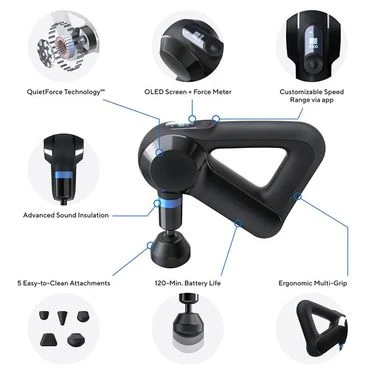 QuietForce Technology™

OLED Screen + Force Meter

Customizable Speed Range via app

Advanced Sound Insulation

5 Easy-to-Clean Attachments

120-Min. Battery Life

Ergonomic Multi-Grip